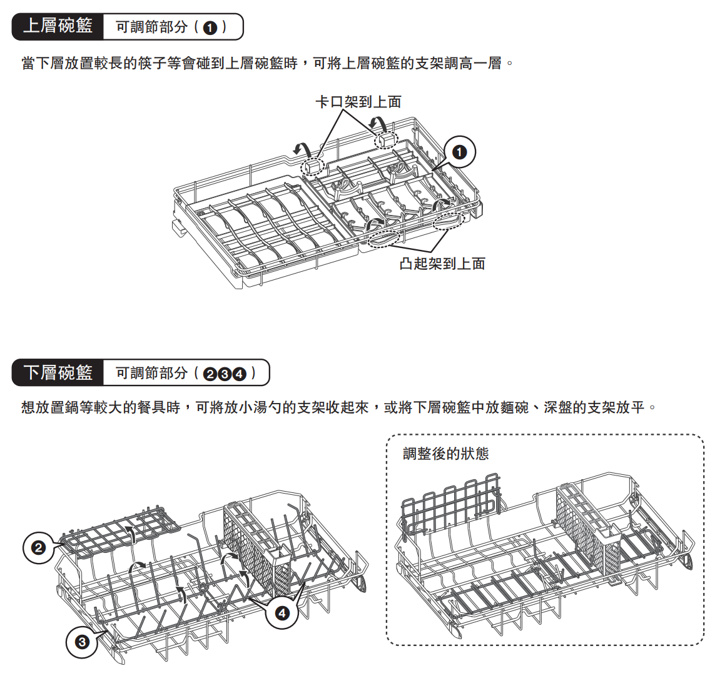 上層碗籃 可調節部分（❶）

當下層放置較長的筷子等會碰到上層碗籃時，可將上層碗籃的支架調高一層。

卡口架到上面

❶

凸起架到上面

下層碗籃 可調節部分（❷❸❹）

想放置鍋等較大的餐具時，可將放小湯勺的支架收起來，或將下層碗籃中放麵碗、深盤的支架放平。

❷

❸

❹

調整後的狀態