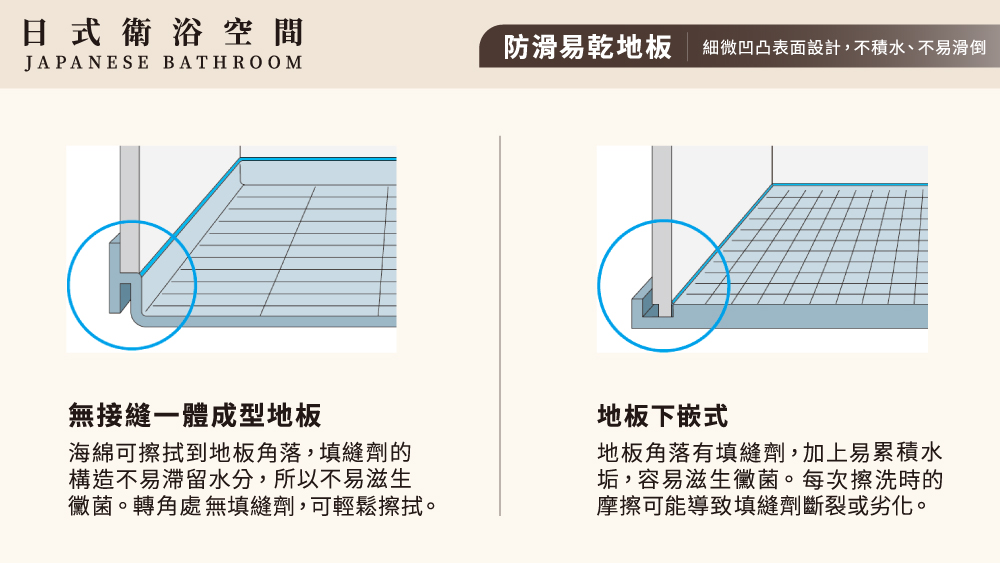 日式衛浴空間
JAPANESE BATHROOM

防滑易乾地板
細微凹凸表面設計，不積水、不易滑倒

無接縫一體成型地板
海綿可擦拭到地板角落，填縫劑的構造不易滯留水分，所以不易滋生黴菌。轉角處無填縫劑，可輕鬆擦拭。

地板下嵌式
地板角落有填縫劑，加上易累積水垢，容易滋生黴菌。每次擦洗時的摩擦可能導致填縫劑斷裂或劣化。